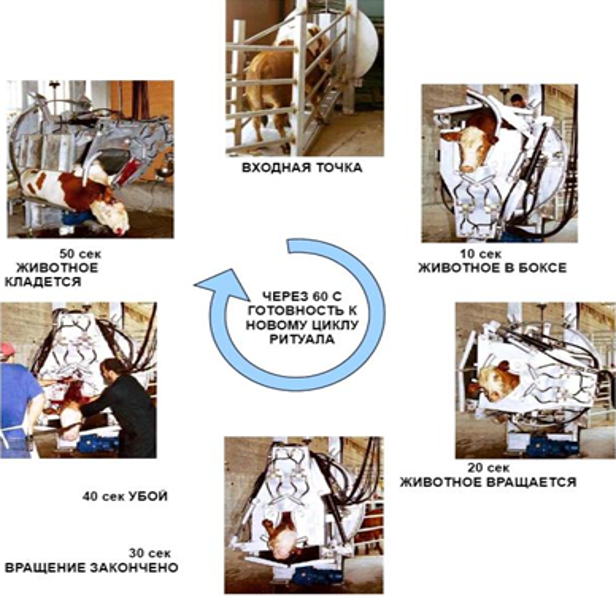 ВХОДНАЯ ТОЧКА

10 сек
ЖИВОТНОЕ В БОКСЕ

20 сек
ЖИВОТНОЕ ВРАЩАЕТСЯ

30 сек
ВРАЩЕНИЕ ЗАКОНЧЕНО

40 сек УБОЙ

50 сек
ЖИВОТНОЕ КЛАДЕТСЯ

ЧЕРЕЗ 60 С ГОТОВНОСТЬ К НОВОМУ ЦИКЛУ РИТУАЛА